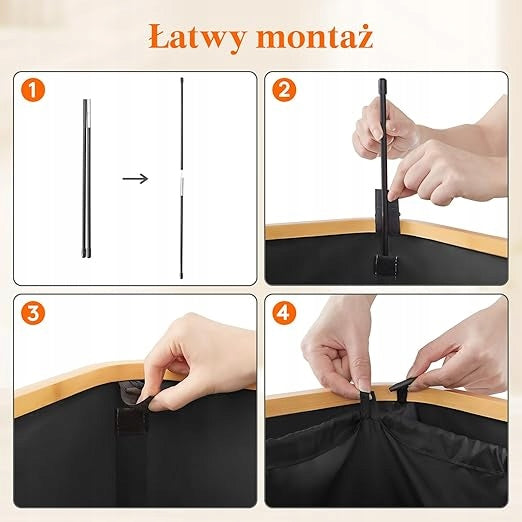 Łatwy montaż

1

2

3

4